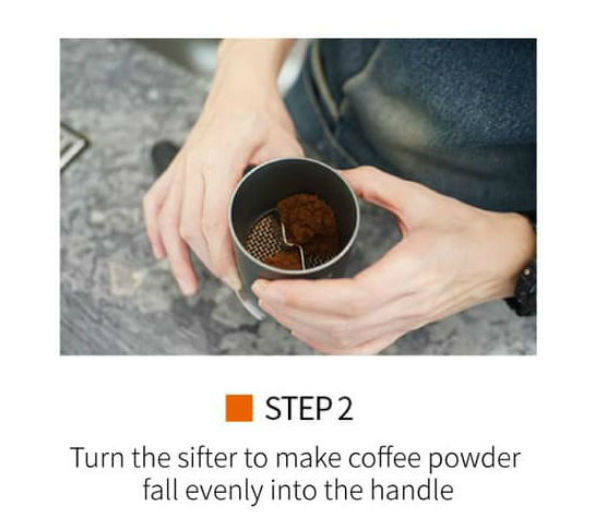 STEP 2

Turn the sifter to make coffee powder fall evenly into the handle